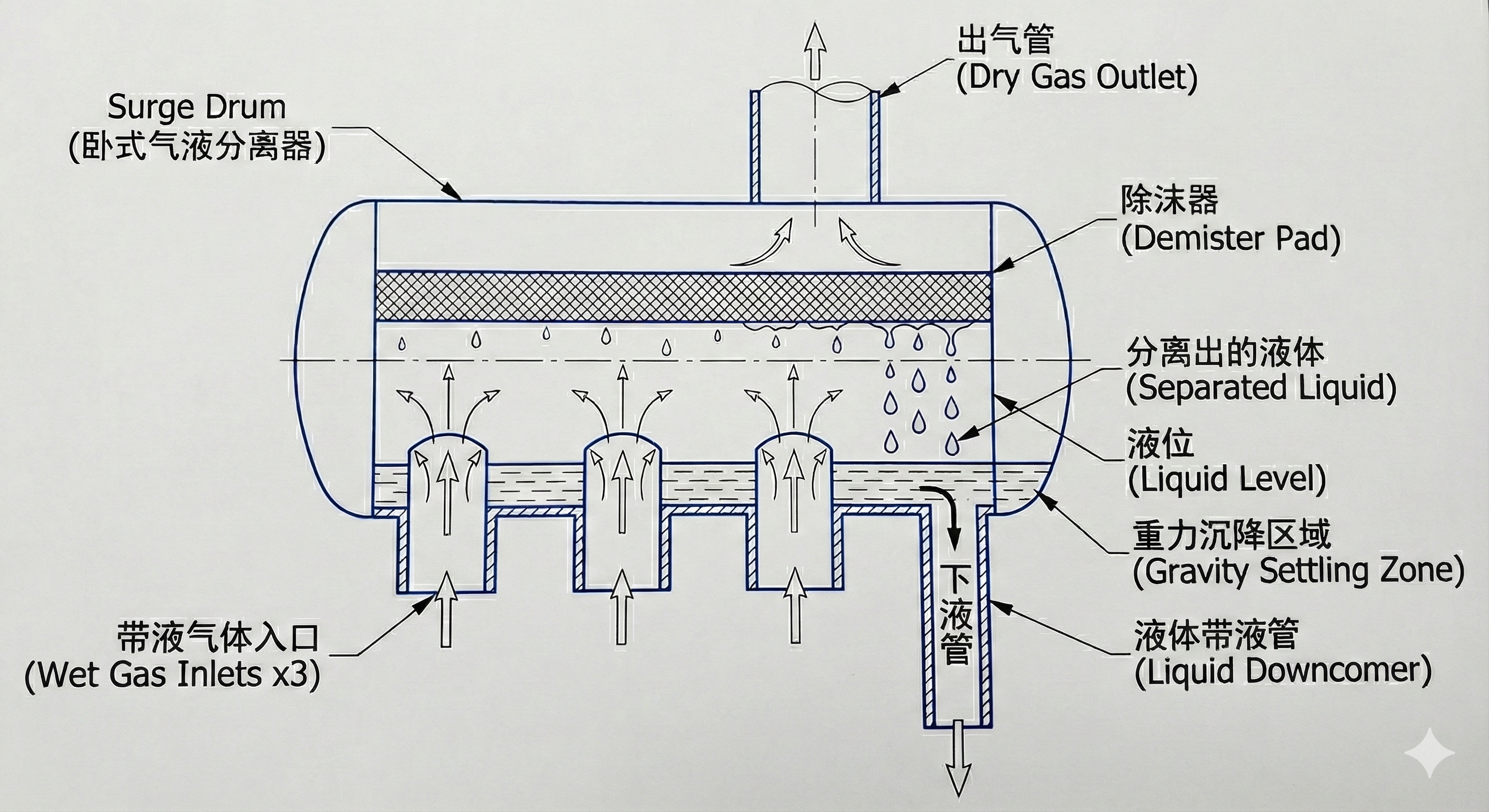 出气管
(Dry Gas Outlet)

Surge Drum
(卧式气液分离器)

除沫器
(Demister Pad)

分离出的液体
(Separated Liquid)

液位
(Liquid Level)

重力沉降区域
(Gravity Settling Zone)

下液管

带液气体入口
(Wet Gas Inlets x3)

液体带液管
(Liquid Downcomer)